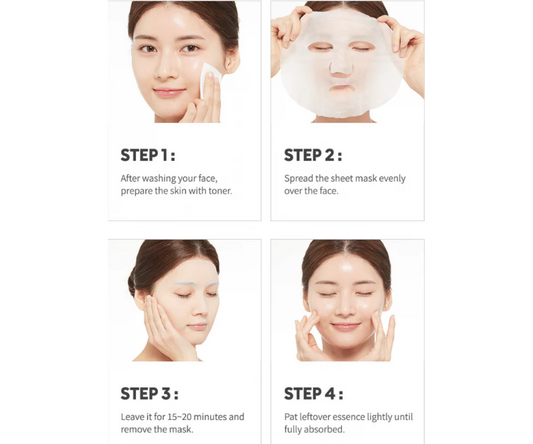 STEP 1 :

After washing your face, prepare the skin with toner.

STEP 2 :

Spread the sheet mask evenly over the face.

STEP 3 :

Leave it for 15~20 minutes and remove the mask.

STEP 4 :

Pat leftover essence lightly until fully absorbed.